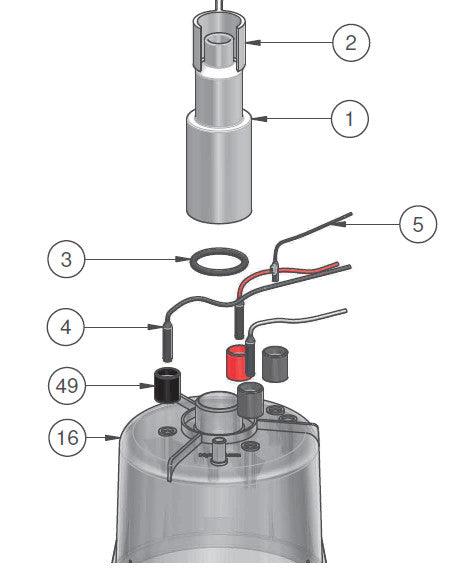 2
1
5
3
4
49
16